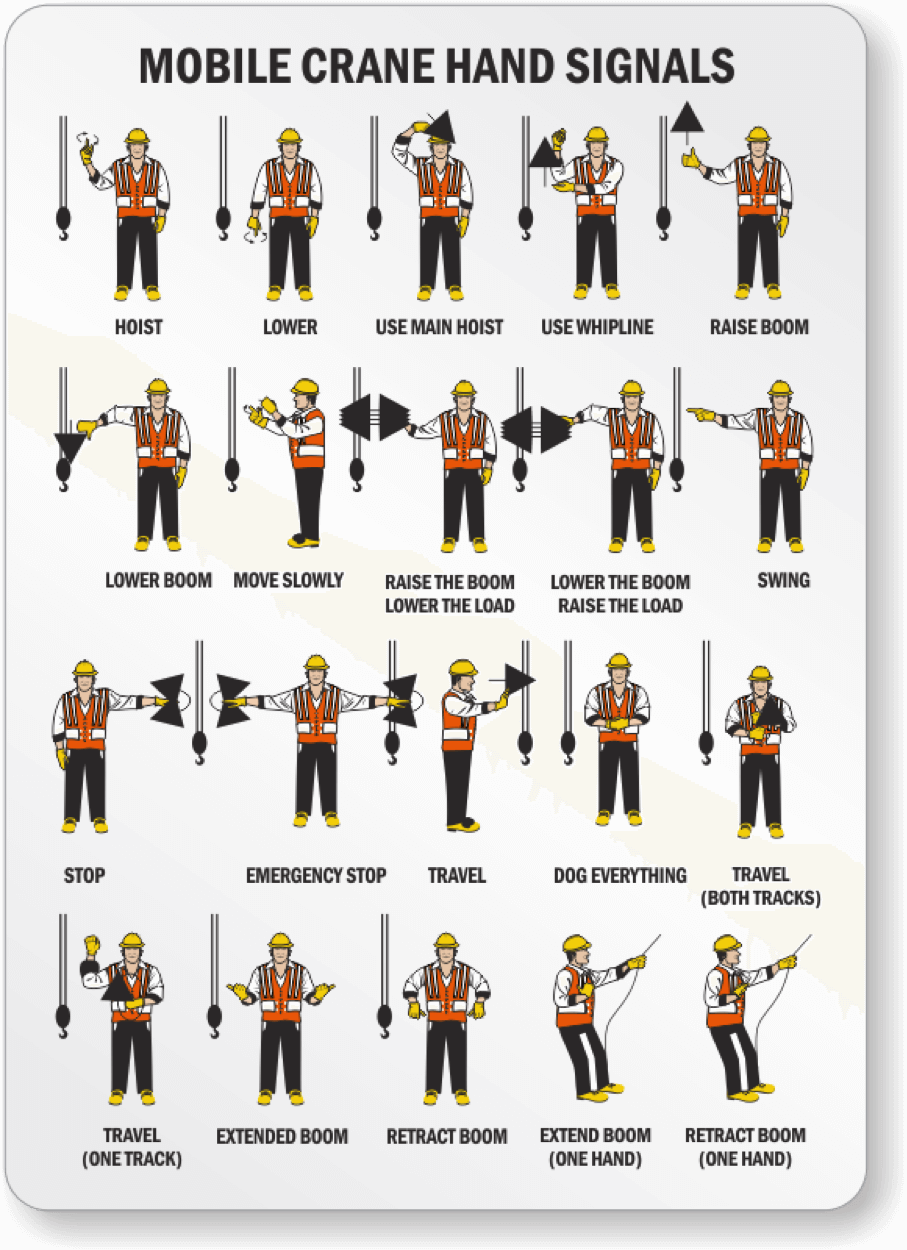 MOBILE CRANE HAND SIGNALS

HOIST

LOWER

USE MAIN HOIST

USE WHIPLINE

RAISE BOOM

LOWER BOOM

MOVE SLOWLY

RAISE THE BOOM LOWER THE LOAD

LOWER THE BOOM RAISE THE LOAD

SWING

STOP

EMERGENCY STOP

TRAVEL

DOG EVERYTHING

TRAVEL (BOTH TRACKS)

TRAVEL (ONE TRACK)

EXTENDED BOOM

RETRACT BOOM

EXTEND BOOM (ONE HAND)

RETRACT BOOM (ONE HAND)